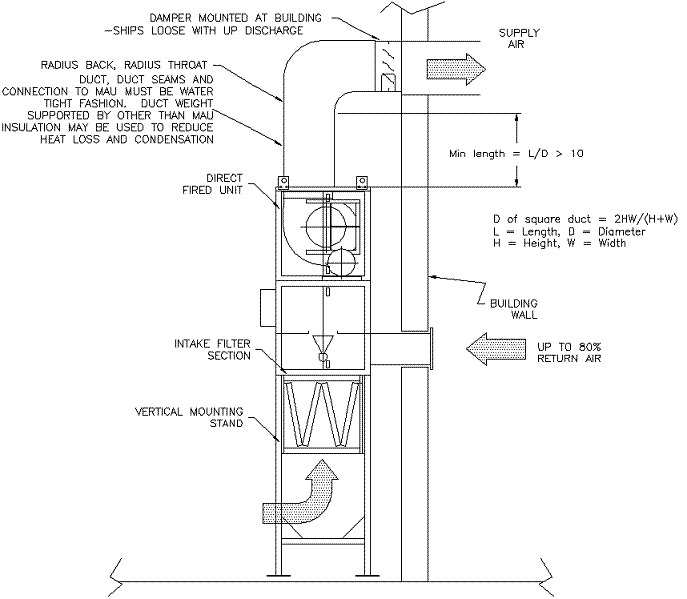 DAMPER MOUNTED AT BUILDING
-SHIPS LOOSE WITH UP DISCHARGE

SUPPLY
AIR

RADIUS BACK, RADIUS THROAT

DUCT, DUCT SEAMS AND CONNECTION TO MAU MUST BE WATER TIGHT FASHION. DUCT WEIGHT SUPPORTED BY OTHER THAN MAU INSULATION MAY BE USED TO REDUCE HEAT LOSS AND CONDENSATION

Min length = L/D > 10

DIRECT
FIRED UNIT

D of square duct = 2HW/(H+W)
L = Length, D = Diameter
H = Height, W = Width

BUILDING
WALL

INTAKE FILTER
SECTION

UP TO 80%
RETURN AIR

VERTICAL MOUNTING
STAND