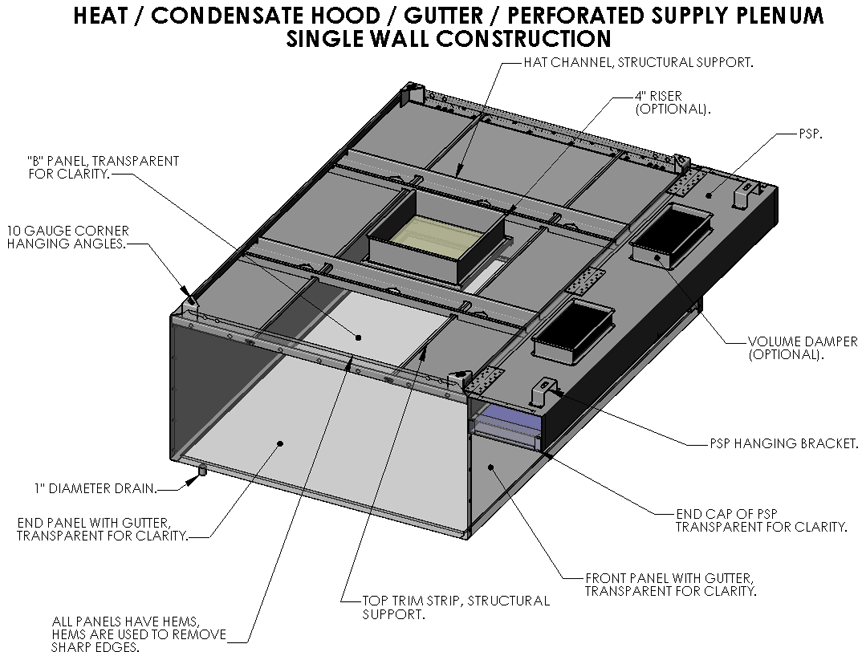 HEAT / CONDENSATE HOOD / GUTTER / PERFORATED SUPPLY PLENUM
SINGLE WALL CONSTRUCTION

HAT CHANNEL, STRUCTURAL SUPPORT.

4" RISER (OPTIONAL).

PSP.

"B" PANEL, TRANSPARENT FOR CLARITY.

10 GAUGE CORNER HANGING ANGLES.

VOLUME DAMPER (OPTIONAL).

PSP HANGING BRACKET.

1" DIAMETER DRAIN.

END PANEL WITH GUTTER, TRANSPARENT FOR CLARITY.

END CAP OF PSP TRANSPARENT FOR CLARITY.

FRONT PANEL WITH GUTTER, TRANSPARENT FOR CLARITY.

TOP TRIM STRIP, STRUCTURAL SUPPORT.

ALL PANELS HAVE HEMS, HEMS ARE USED TO REMOVE SHARP EDGES.