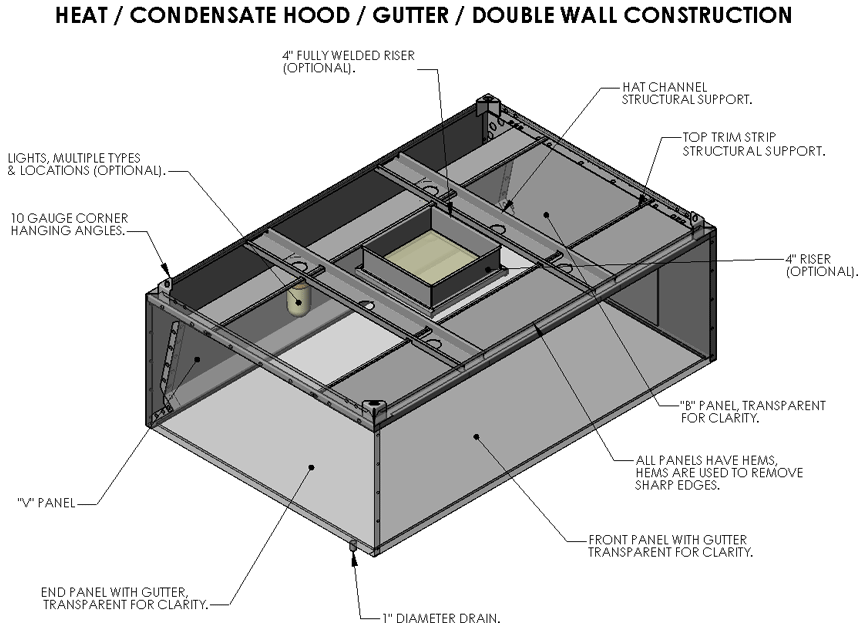 HEAT / CONDENSATE HOOD / GUTTER / DOUBLE WALL CONSTRUCTION

4" FULLY WELDED RISER (OPTIONAL).

HAT CHANNEL STRUCTURAL SUPPORT.

TOP TRIM STRIP STRUCTURAL SUPPORT.

LIGHTS, MULTIPLE TYPES & LOCATIONS (OPTIONAL).

10 GAUGE CORNER HANGING ANGLES.

4" RISER (OPTIONAL).

"B" PANEL, TRANSPARENT FOR CLARITY.

ALL PANELS HAVE HEMS, HEMS ARE USED TO REMOVE SHARP EDGES.

"V" PANEL

FRONT PANEL WITH GUTTER TRANSPARENT FOR CLARITY.

END PANEL WITH GUTTER, TRANSPARENT FOR CLARITY.

1" DIAMETER DRAIN.